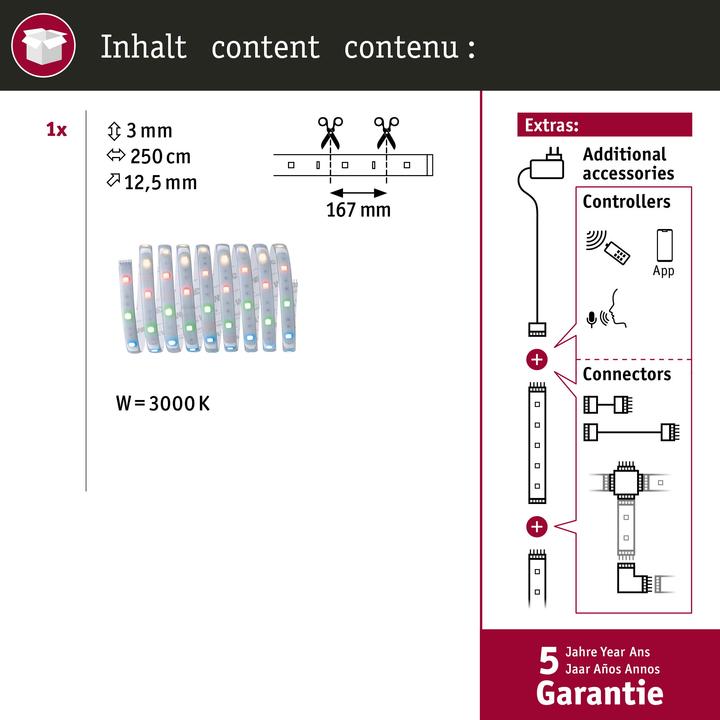 Inhalt content contenu :

1x

3 mm
250 cm
12,5 mm

167 mm

W = 3000 K

Extras:

Additional accessories

Controllers

App

Connectors

5 Jahre Year Ans
Jaar Años Annos
Garantie