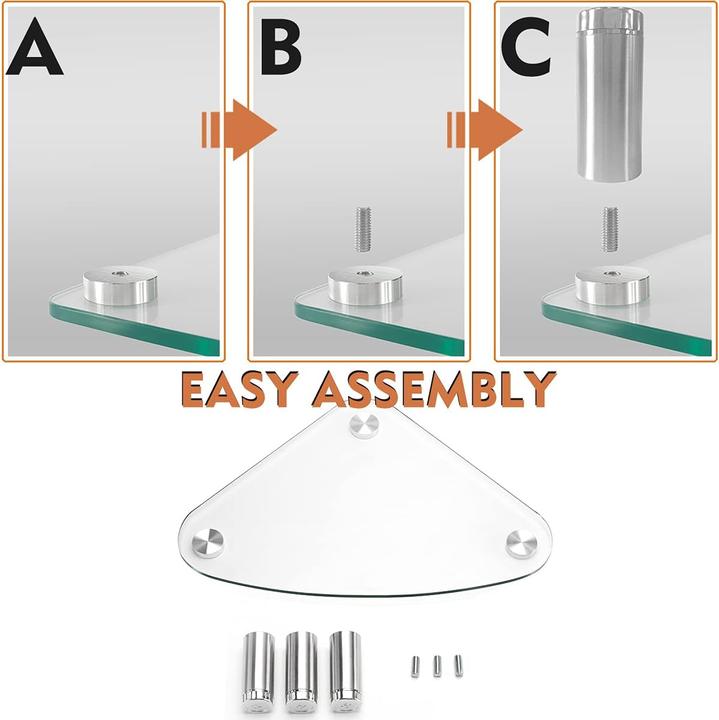 A

B

C

EASY ASSEMBLY