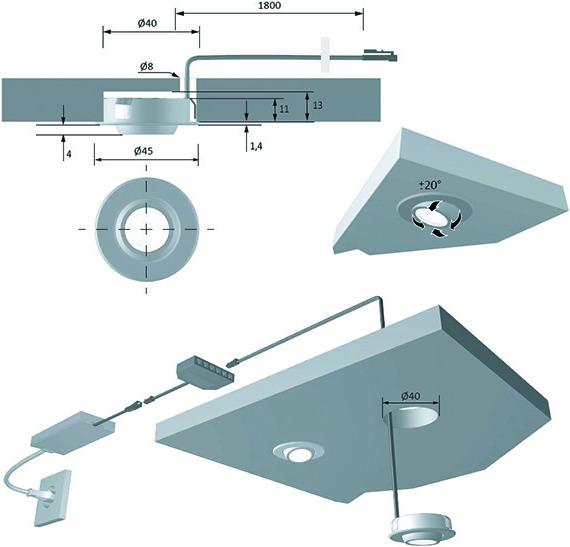 1800
Ø40
Ø8
11
13
4
1,4
Ø45
±20°
Ø40