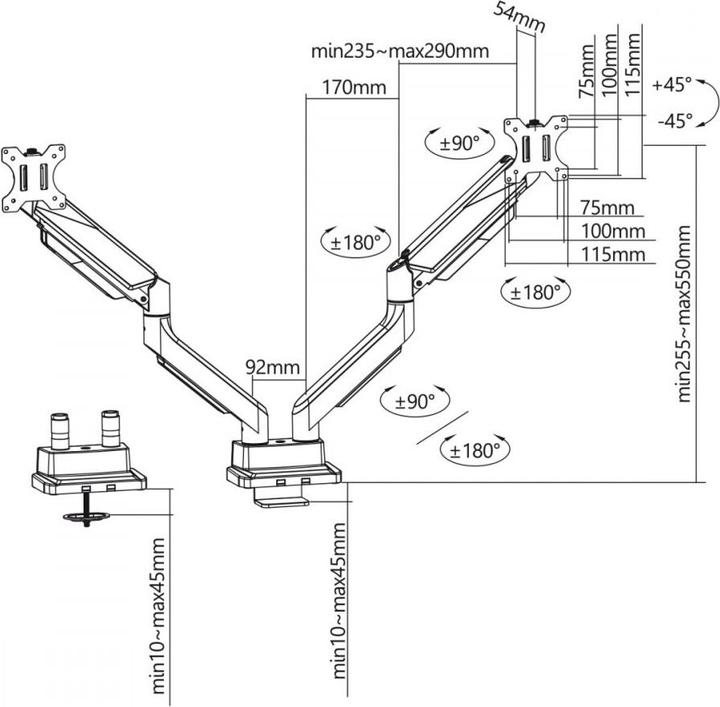 54mm
min235~max290mm
170mm
75mm
100mm
115mm
+45°
-45°
±90°
75mm
100mm
115mm
±180°
±180°
min255~max550mm
92mm
±90°
±180°
min10~max45mm
min10~max45mm