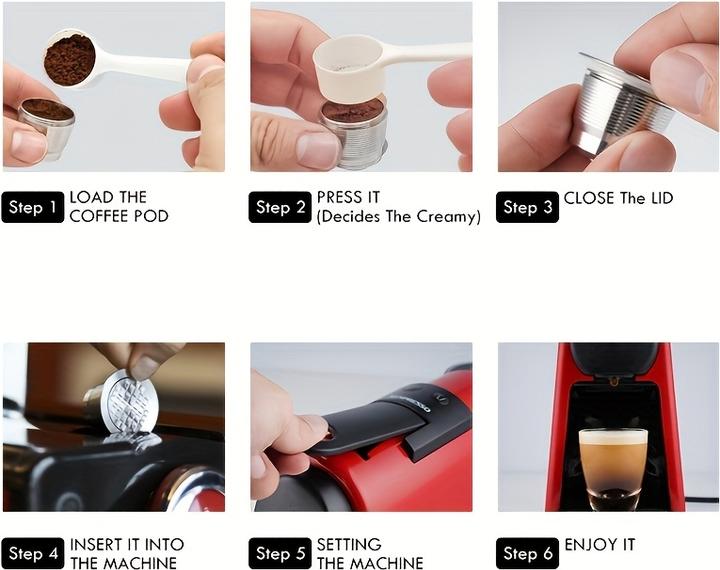 Step 1 LOAD THE COFFEE POD

Step 2 PRESS IT (Decides The Creamy)

Step 3 CLOSE The LID

Step 4 INSERT IT INTO THE MACHINE

Step 5 SETTING THE MACHINE

Step 6 ENJOY IT