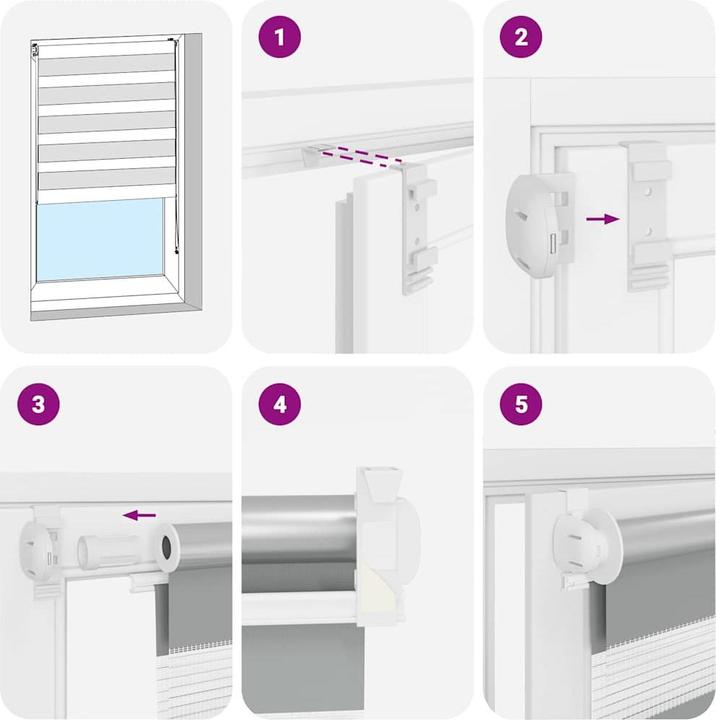 1
2
3
4
5