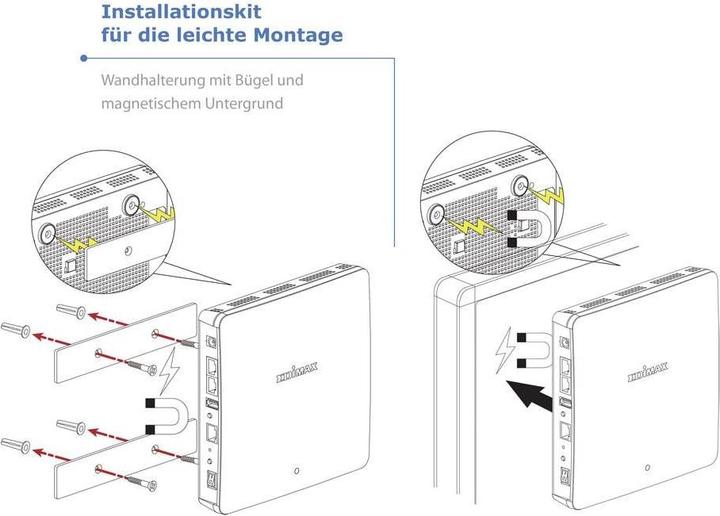 Installationskit
für die leichte Montage

Wandhalterung mit Bügel und magnetischem Untergrund

EDIMAX

EDIMAX