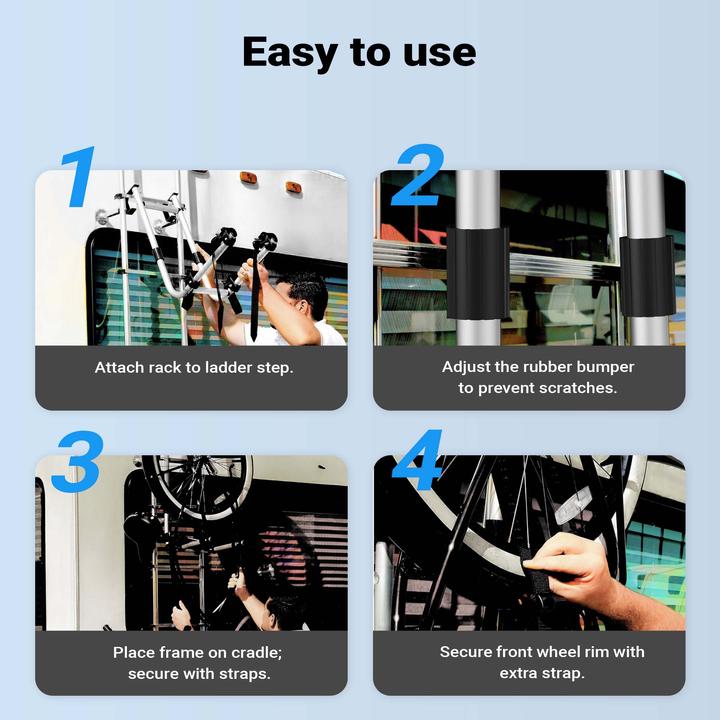 Easy to use

1

Attach rack to ladder step.

2

Adjust the rubber bumper to prevent scratches.

3

Place frame on cradle; secure with straps.

4

Secure front wheel rim with extra strap.