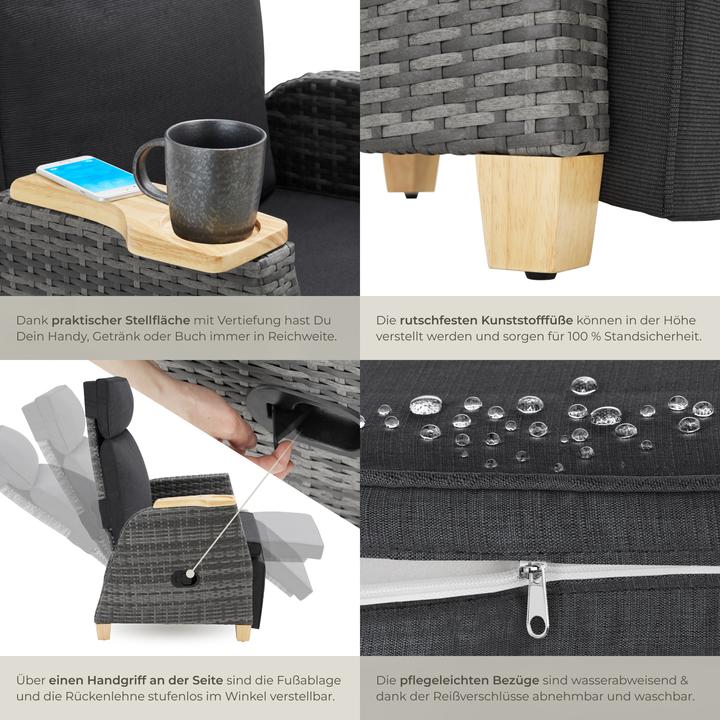 Dank praktischer Stellfläche mit Vertiefung hast Du Dein Handy, Getränk oder Buch immer in Reichweite.

Die rutschfesten Kunststofffüße können in der Höhe verstellt werden und sorgen für 100 % Standsicherheit.

Über einen Handgriff an der Seite sind die Fußablage und die Rückenlehne stufenlos im Winkel verstellbar.

Die pflegeleichten Bezüge sind wasserabweisend & dank der Reißverschlüsse abnehmbar und waschbar.