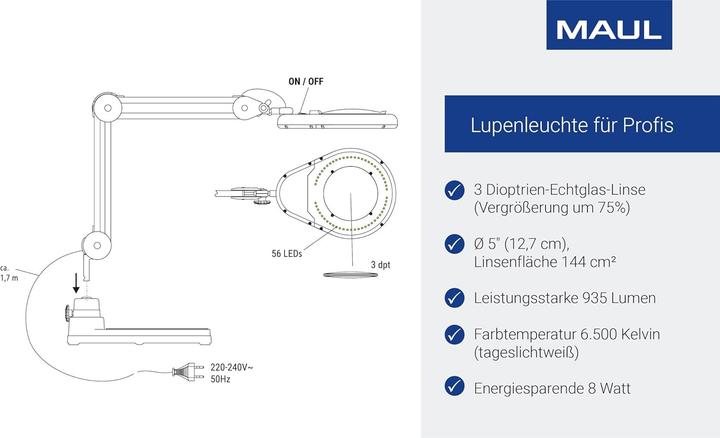 ON / OFF

56 LEDs

3 dpt

ca.
1,7 m

220-240V~
50Hz

MAUL

Lupenleuchte für Profis

3 Dioptrien-Echtglas-Linse (Vergrößerung um 75%)

Ø 5" (12,7 cm), Linsenfläche 144 cm²

Leistungsstarke 935 Lumen

Farbtemperatur 6.500 Kelvin (tageslichtweiß)

Energiesparende 8 Watt