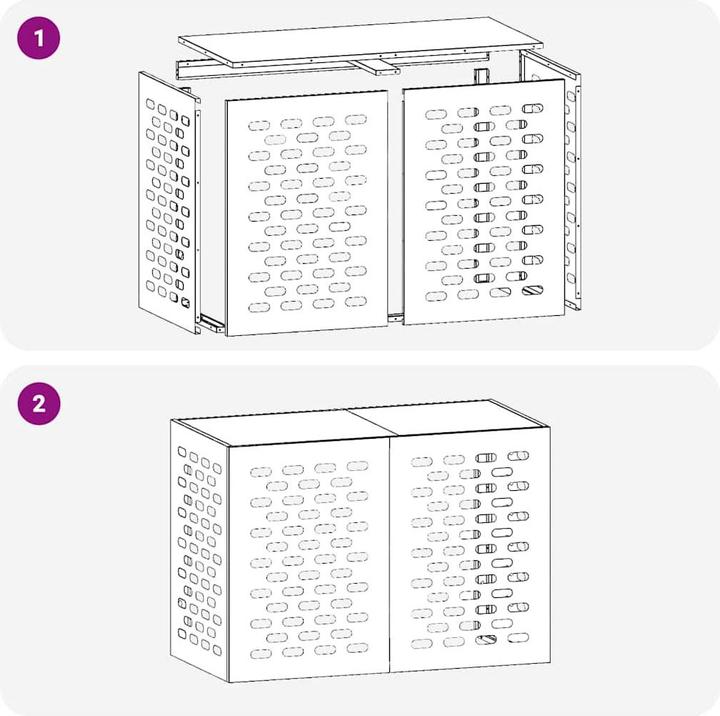 1

2