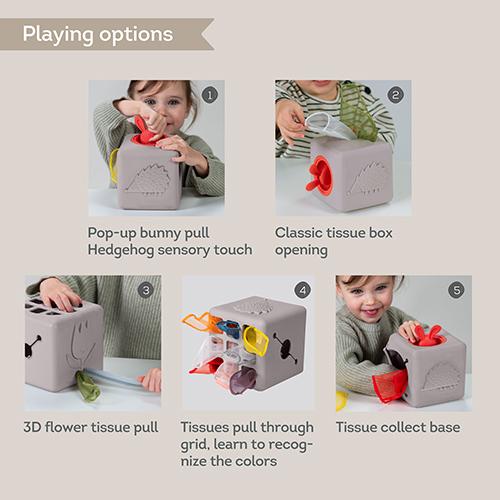 Playing options

1

Pop-up bunny pull
Hedgehog sensory touch

2

Classic tissue box opening

3

3D flower tissue pull

4

Tissues pull through grid, learn to recognize the colors

5

Tissue collect base