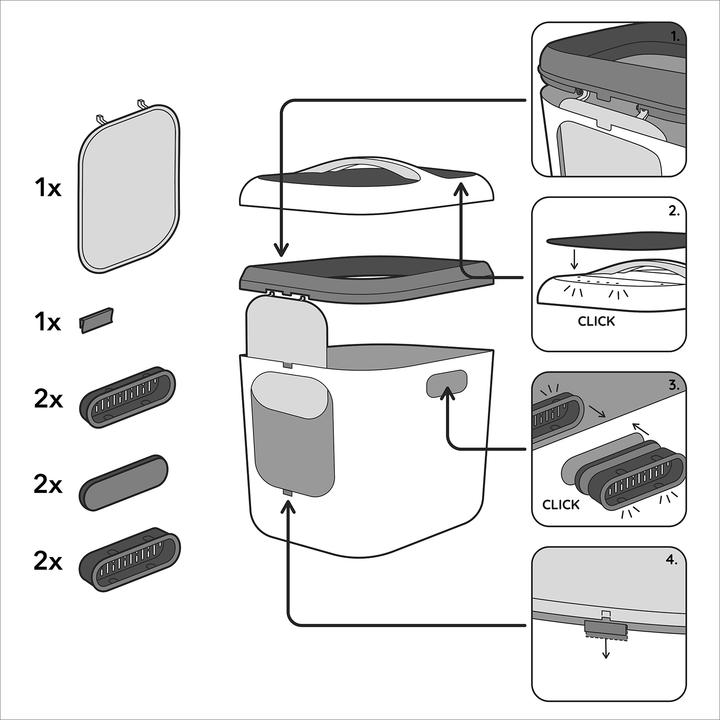 1x

1x

2x

2x

2x

1.

2.

CLICK

3.

CLICK

4.