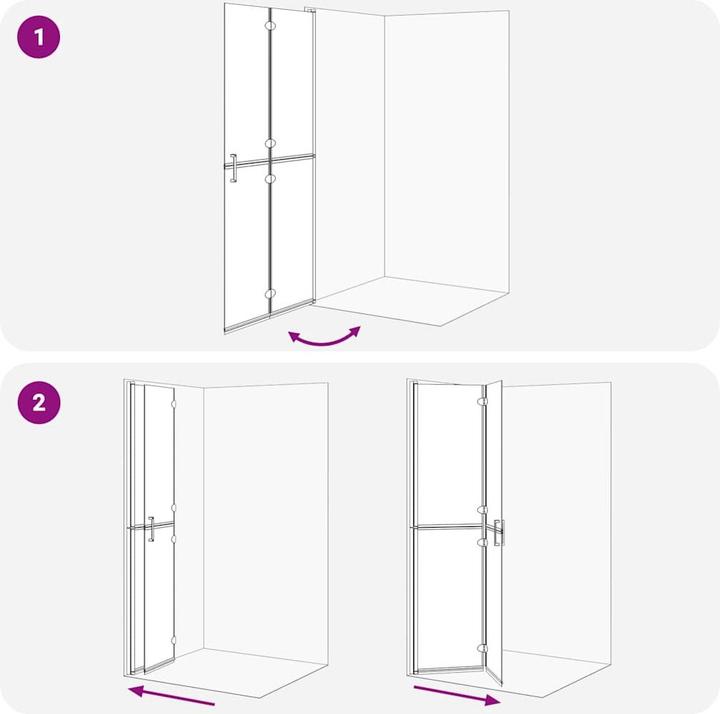 1

2