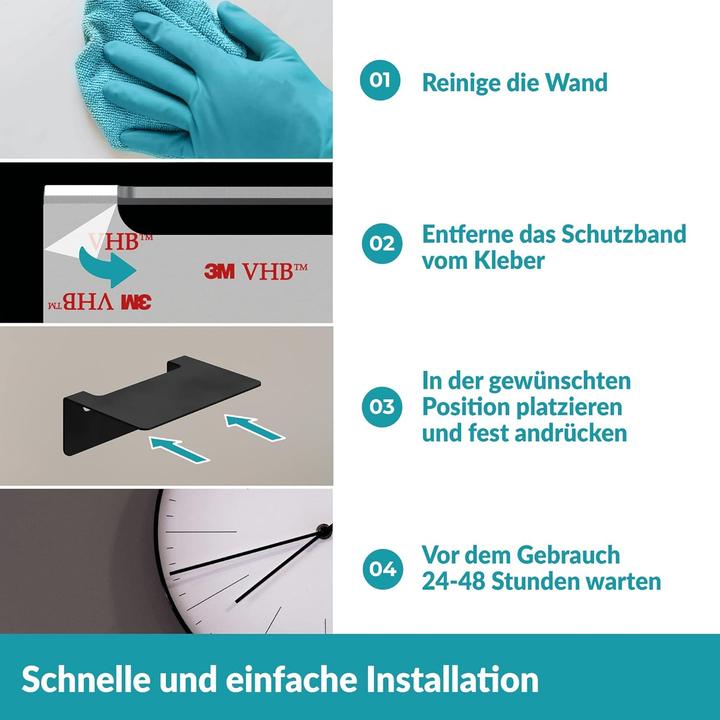 01 Reinige die Wand

VHB™

3M VHB™

3M VHB™

02 Entferne das Schutzband vom Kleber

03 In der gewünschten Position platzieren und fest andrücken

04 Vor dem Gebrauch 24-48 Stunden warten

Schnelle und einfache Installation