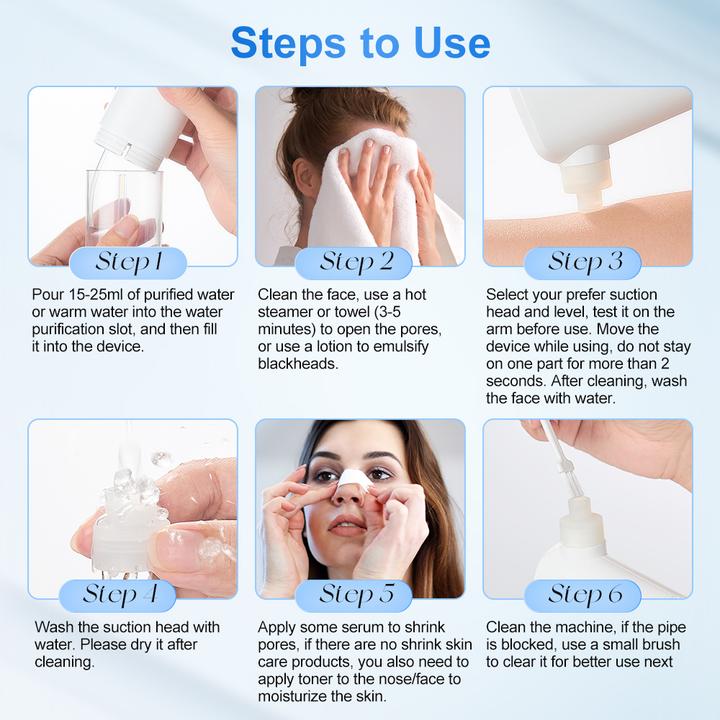 Steps to Use

Step 1

Pour 15-25ml of purified water or warm water into the water purification slot, and then fill it into the device.

Step 2

Clean the face, use a hot steamer or towel (3-5 minutes) to open the pores, or use a lotion to emulsify blackheads.

Step 3

Select your prefer suction head and level, test it on the arm before use. Move the device while using, do not stay on one part for more than 2 seconds. After cleaning, wash the face with water.

Step 4

Wash the suction head with water. Please dry it after cleaning.

Step 5

Apply some serum to shrink pores, if there are no shrink skin care products, you also need to apply toner to the nose/face to moisturize the skin.

Step 6

Clean the machine, if the pipe is blocked, use a small brush to clear it for better use next