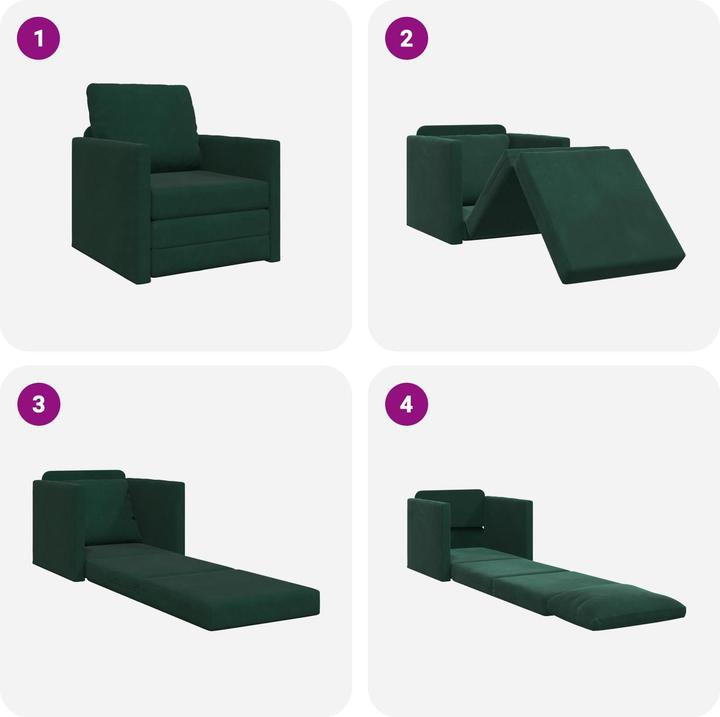 1

2

3

4