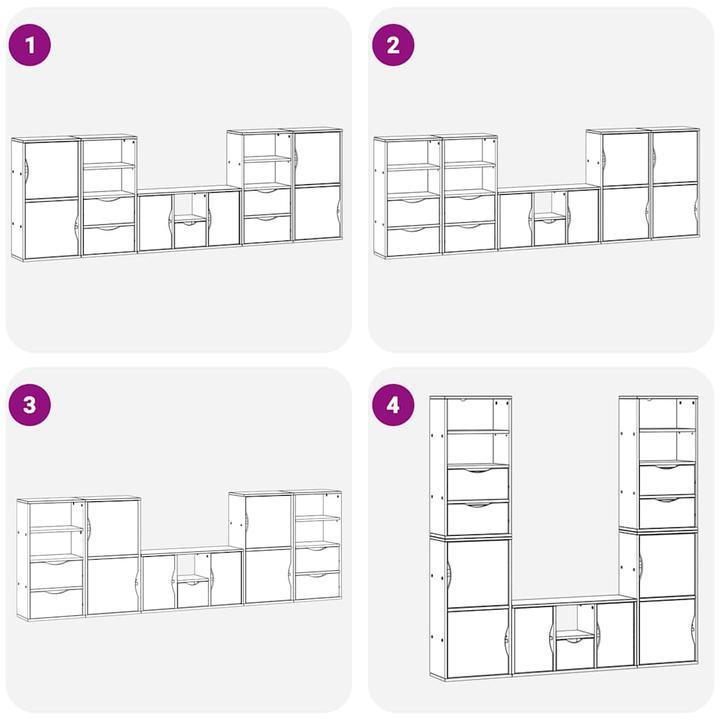 1

2

3

4