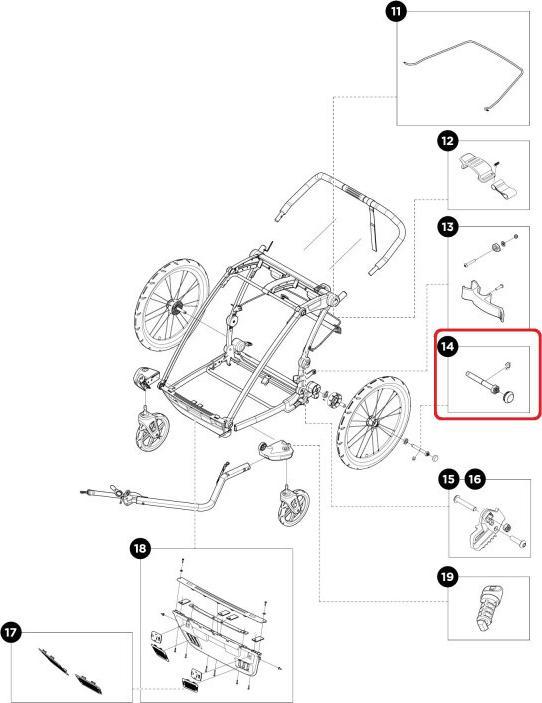 11

12

13

14

15 16

19

18

17