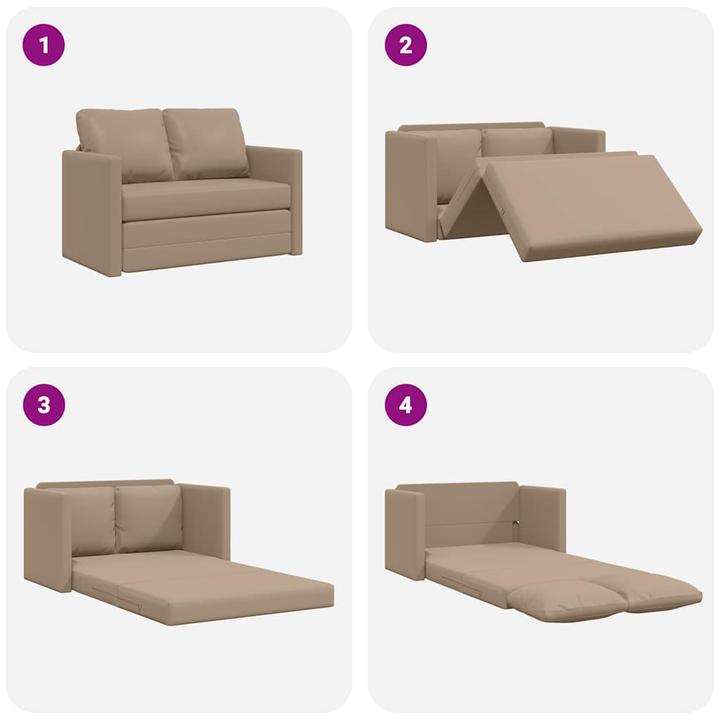 1

2

3

4