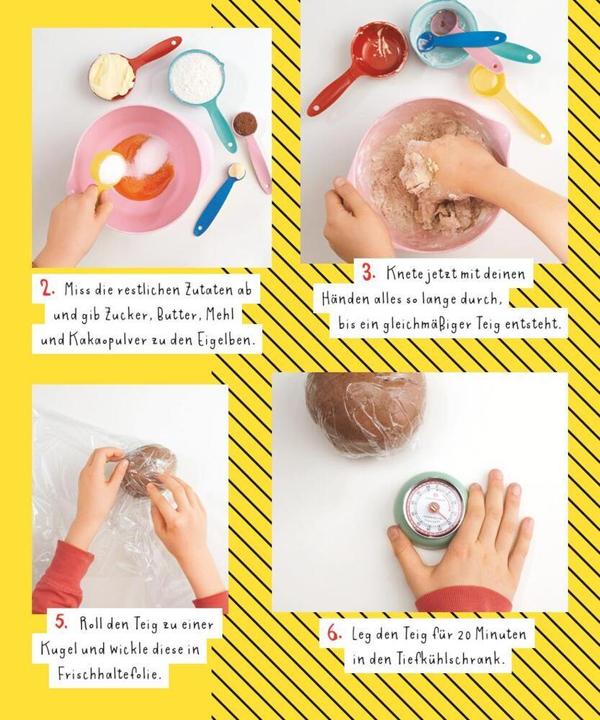 2. Miss die restlichen Zutaten ab und gib Zucker, Butter, Mehl und Kakaopulver zu den Eigelben.

3. Knete jetzt mit deinen Händen alles so lange durch, bis ein gleichmäßiger Teig entsteht.

5. Roll den Teig zu einer Kugel und wickle diese in Frischhaltefolie.

6. Leg den Teig für 20 Minuten in den Tiefkühlschrank.