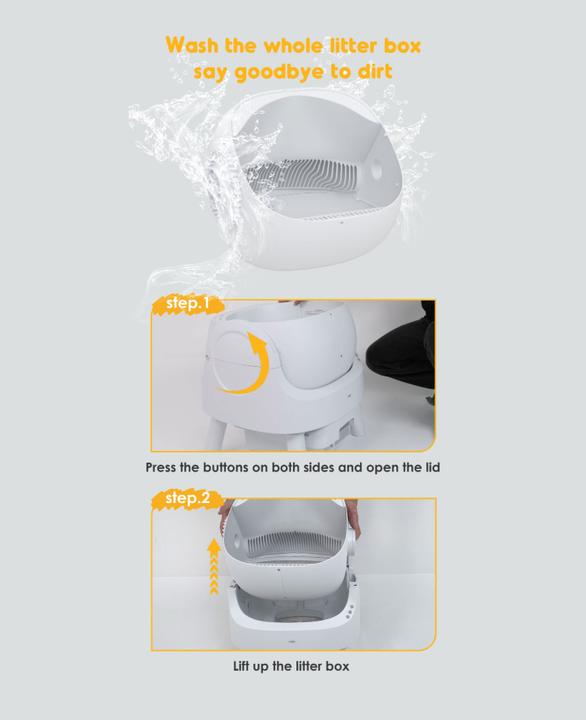 Wash the whole litter box
say goodbye to dirt

step.1

Press the buttons on both sides and open the lid

step.2

Lift up the litter box