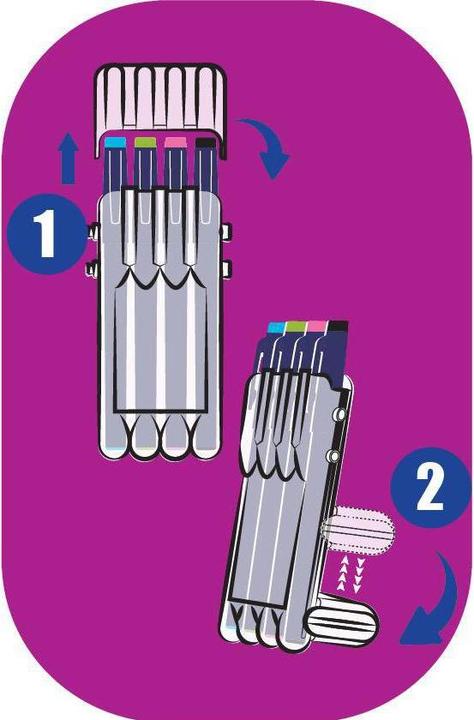 1

2