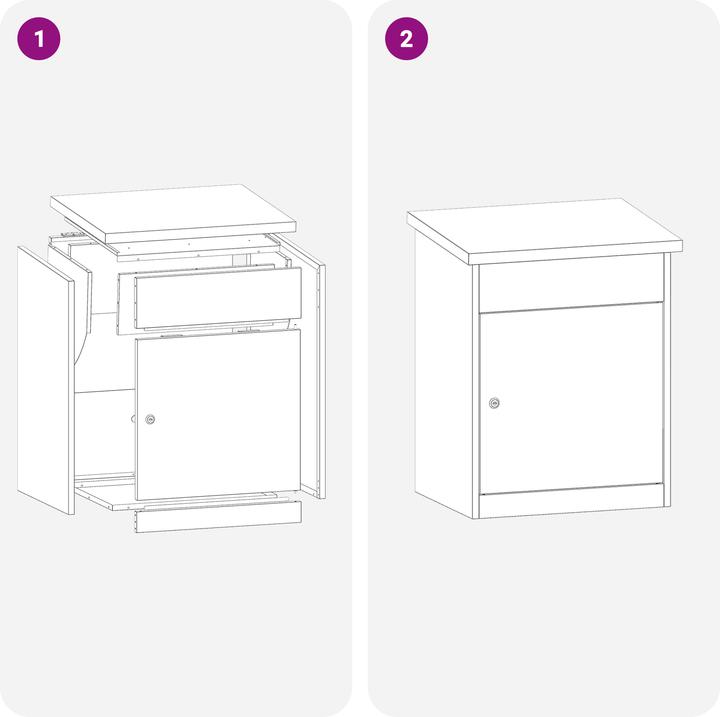 1

2