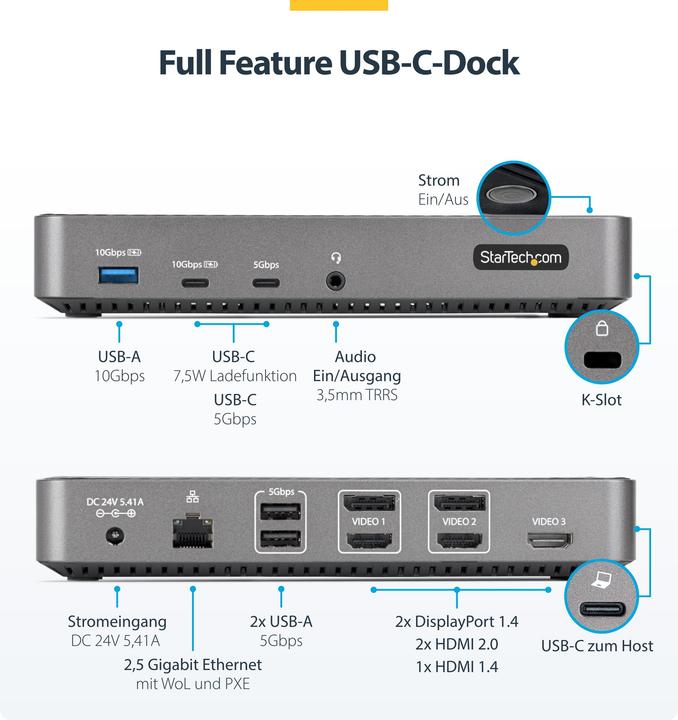 Full Feature USB-C-Dock

Strom
Ein/Aus

10Gbps
10Gbps
5Gbps
StarTech.com

USB-A
10Gbps

USB-C
7,5W Ladefunktion
USB-C
5Gbps

Audio
Ein/Ausgang
3,5mm TRRS

K-Slot

DC 24V 5.41A
5Gbps
VIDEO 1
VIDEO 2
VIDEO 3

Stromeingang
DC 24V 5,41A

2,5 Gigabit Ethernet
mit WoL und PXE

2x USB-A
5Gbps

2x DisplayPort 1.4
2x HDMI 2.0
1x HDMI 1.4

USB-C zum Host