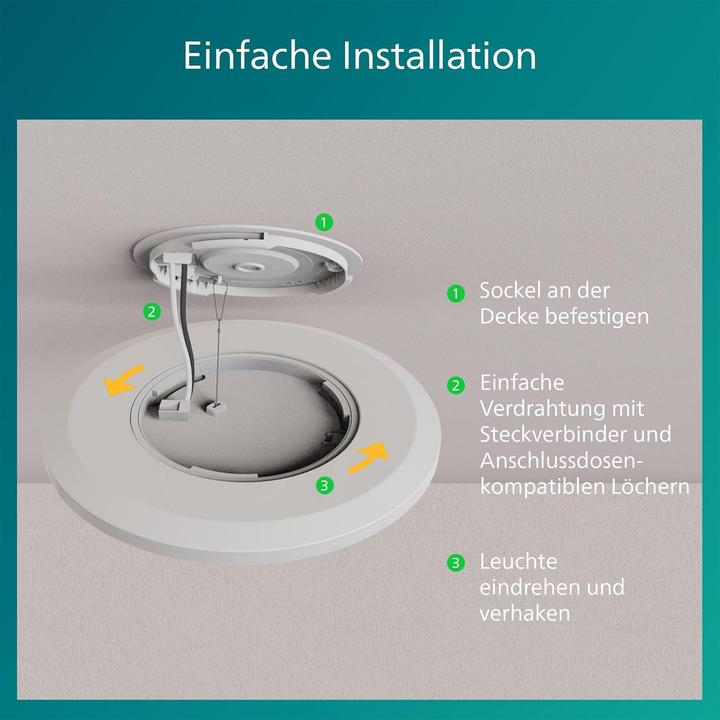 Einfache Installation

1

2

3

1 Sockel an der Decke befestigen

2 Einfache Verdrahtung mit Steckverbinder und Anschlussdosen-kompatiblen Löchern

3 Leuchte eindrehen und verhaken