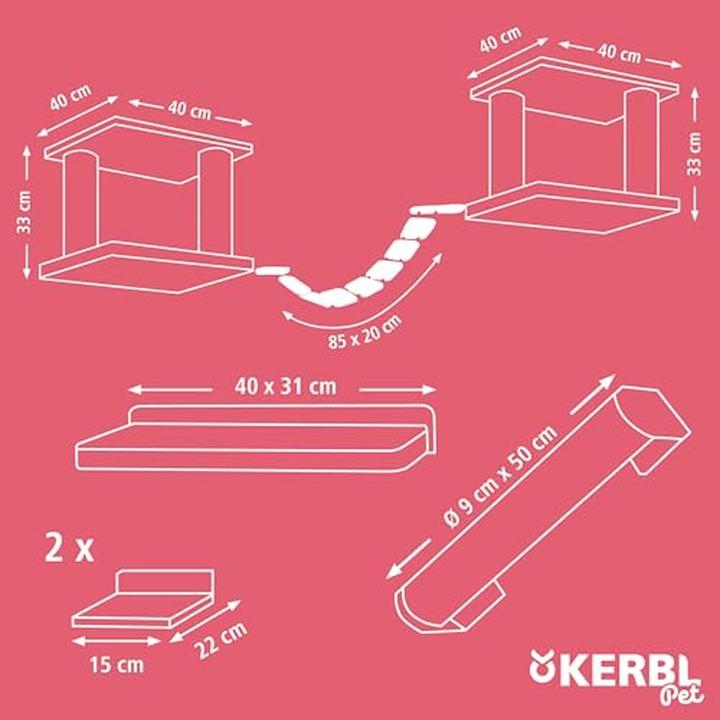 40 cm
40 cm
33 cm
40 cm
40 cm
33 cm
85 x 20 cm
40 x 31 cm
Ø 9 cm x 50 cm
2 x
15 cm
22 cm
KERBL Pet