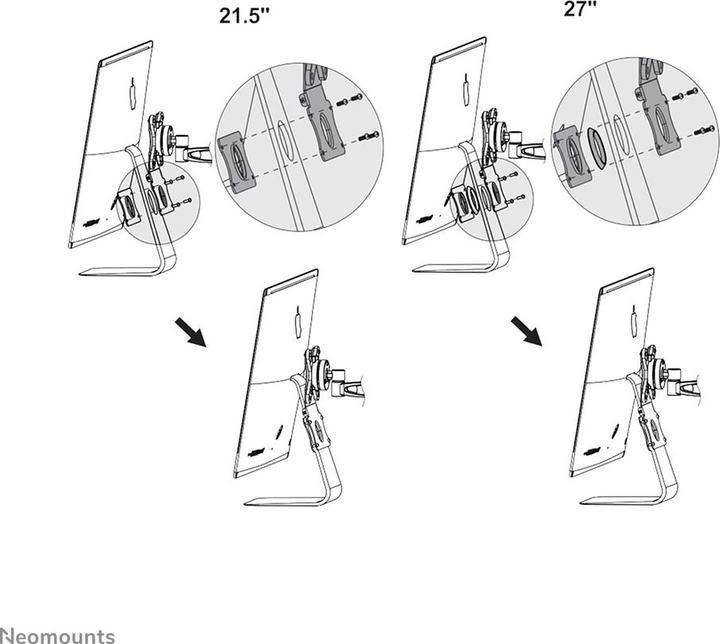 21.5''

27''

Neomounts