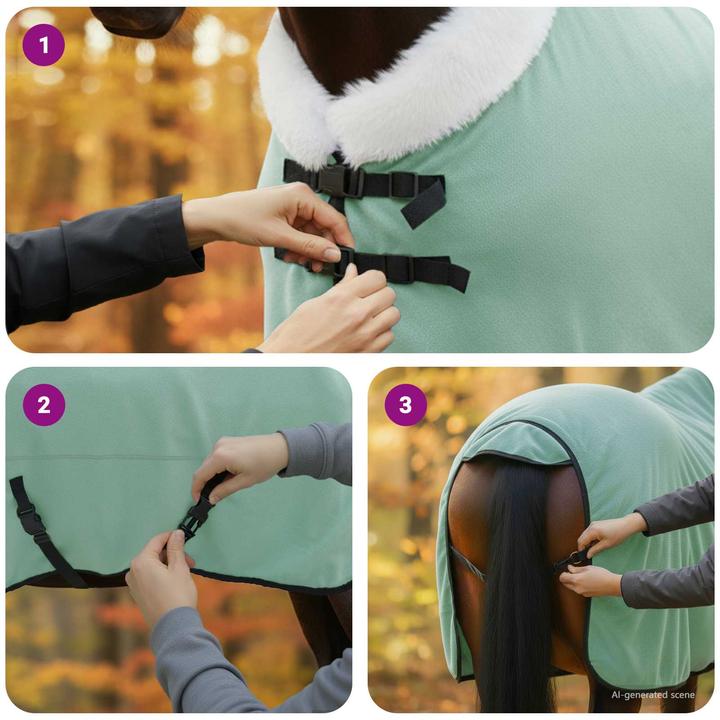 1

2

3

AI-generated scene