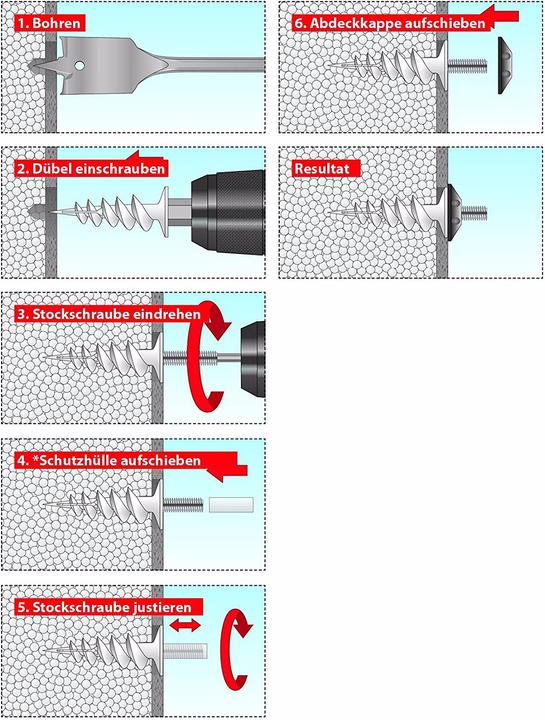 1. Bohren

2. Dübel einschrauben

3. Stockschraube eindrehen

4. *Schutzhülle aufschieben

5. Stockschraube justieren

6. Abdeckkappe aufschieben

Resultat