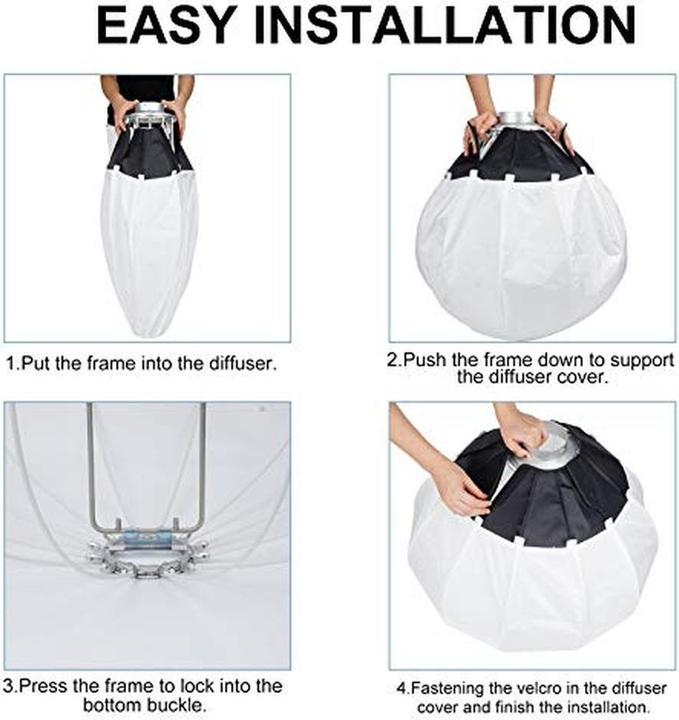 EASY INSTALLATION

1.Put the frame into the diffuser.

2.Push the frame down to support the diffuser cover.

3.Press the frame to lock into the bottom buckle.

4.Fastening the velcro in the diffuser cover and finish the installation.