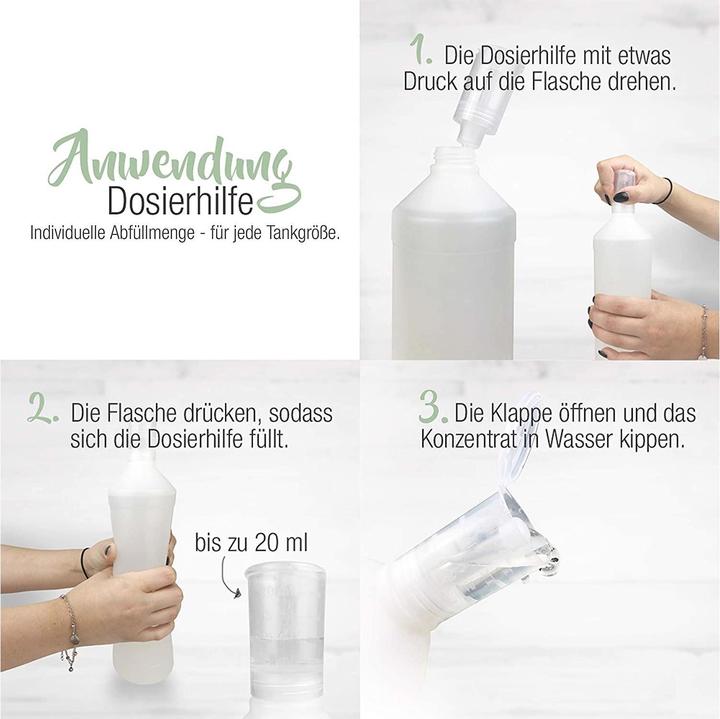 Anwendung
Dosierhilfe
Individuelle Abfüllmenge - für jede Tankgröße.

1. Die Dosierhilfe mit etwas Druck auf die Flasche drehen.

2. Die Flasche drücken, sodass sich die Dosierhilfe füllt.

bis zu 20 ml

3. Die Klappe öffnen und das Konzentrat in Wasser kippen.