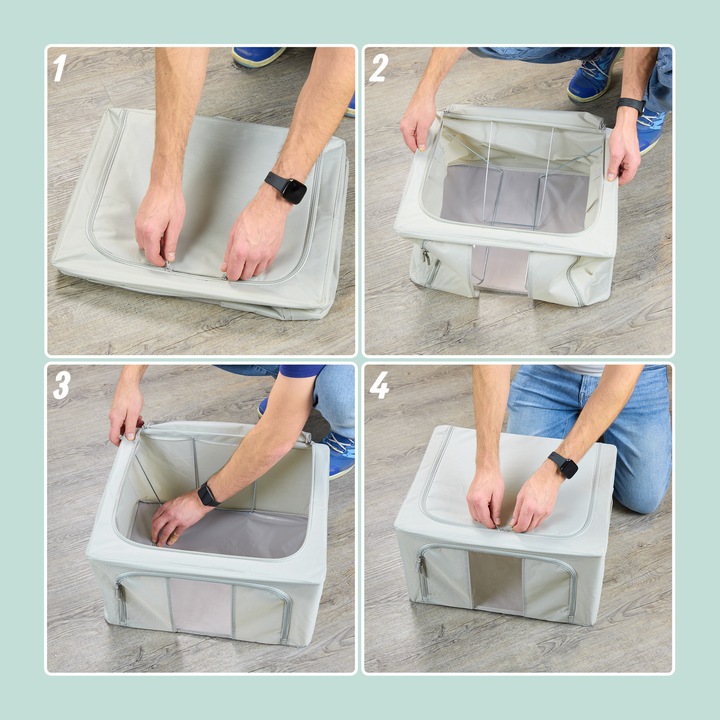 1

2

3

4