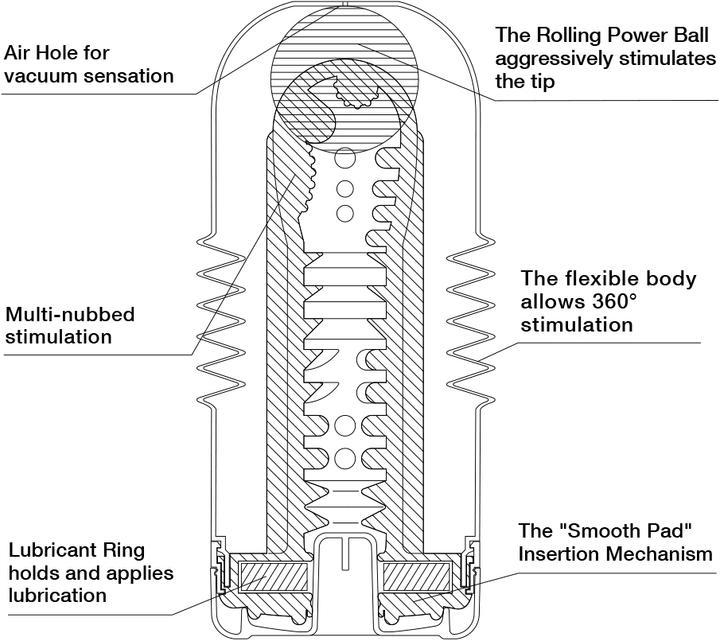 Air Hole for vacuum sensation

The Rolling Power Ball aggressively stimulates the tip

Multi-nubbed stimulation

The flexible body allows 360° stimulation

Lubricant Ring holds and applies lubrication

The "Smooth Pad" Insertion Mechanism