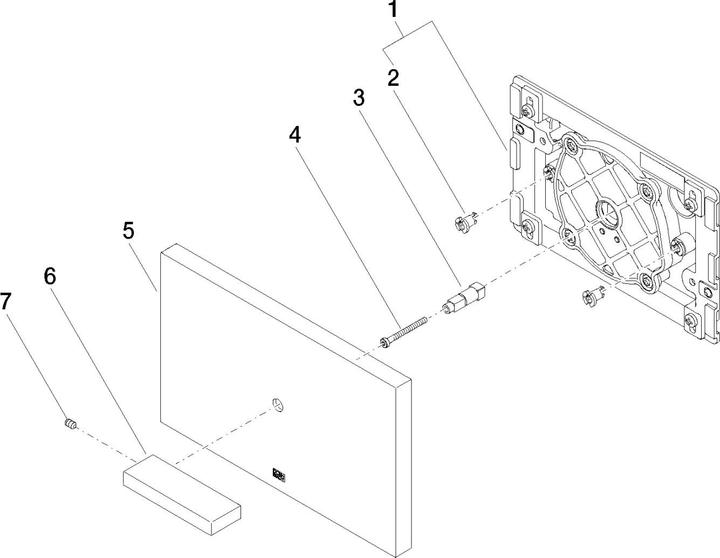 1
2
3
4
5
6
7