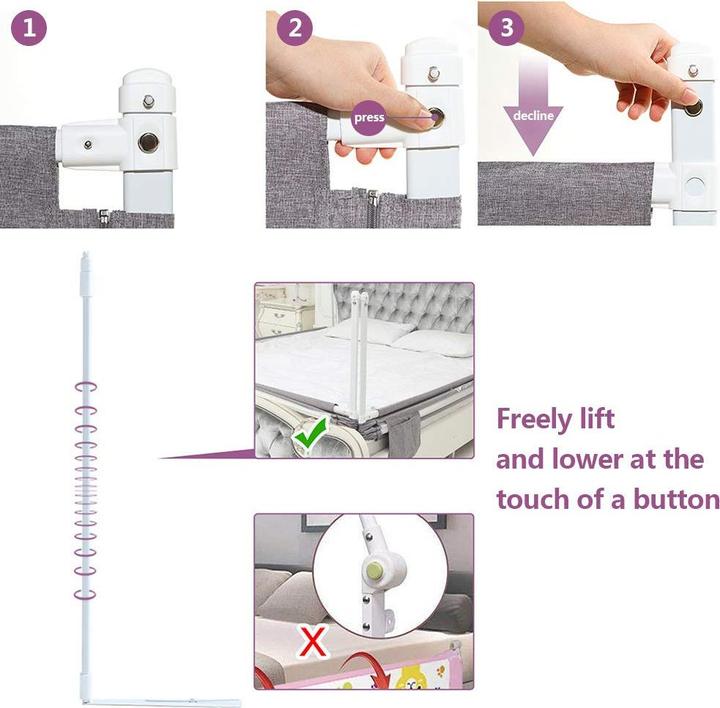 1

2

press

3

decline

Freely lift and lower at the touch of a button