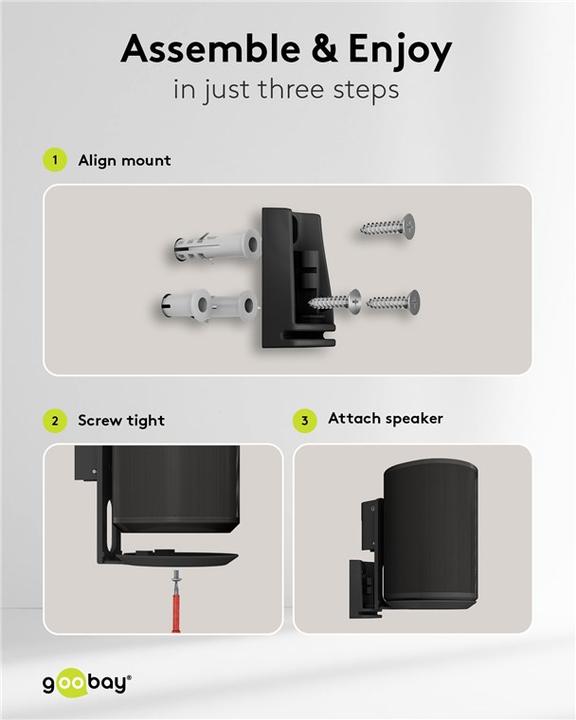 Assemble & Enjoy
in just three steps

1 Align mount

2 Screw tight

3 Attach speaker

goobay®