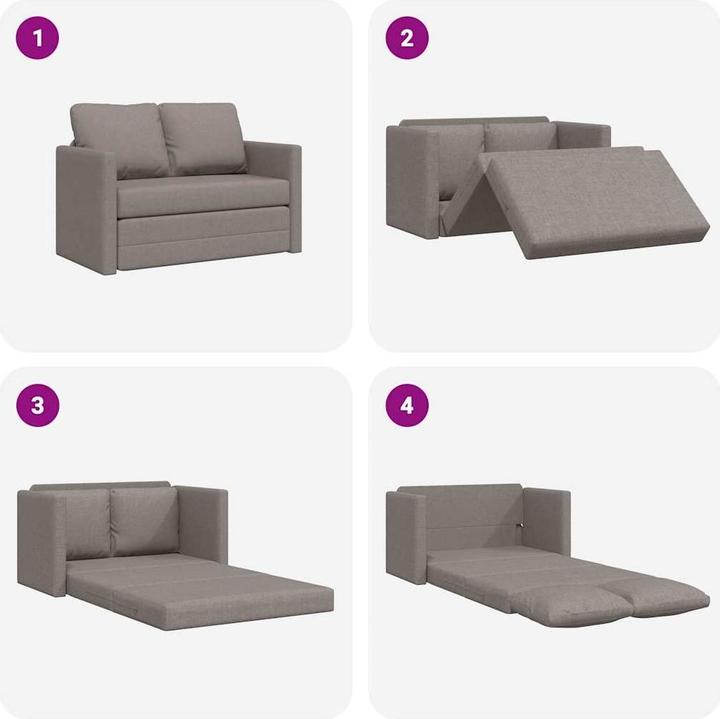 1

2

3

4