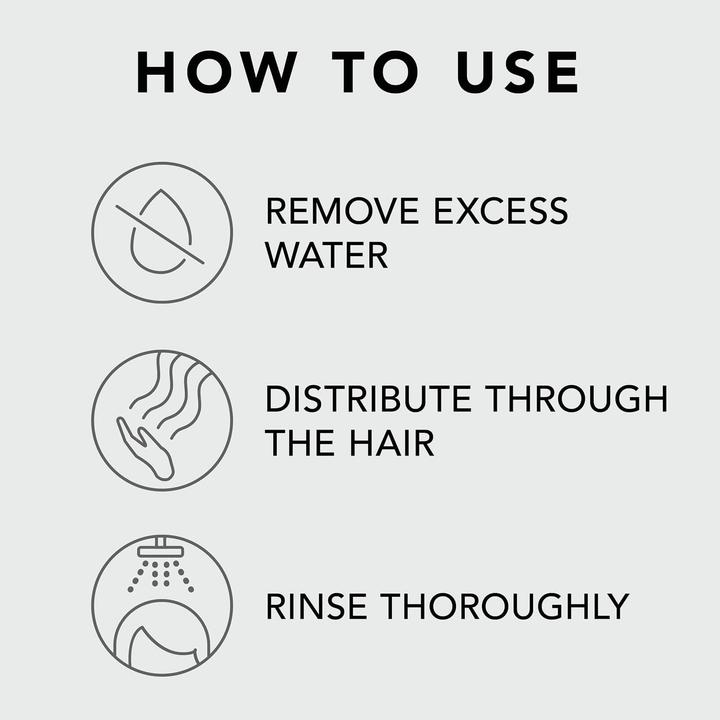 HOW TO USE

REMOVE EXCESS WATER

DISTRIBUTE THROUGH THE HAIR

RINSE THOROUGHLY