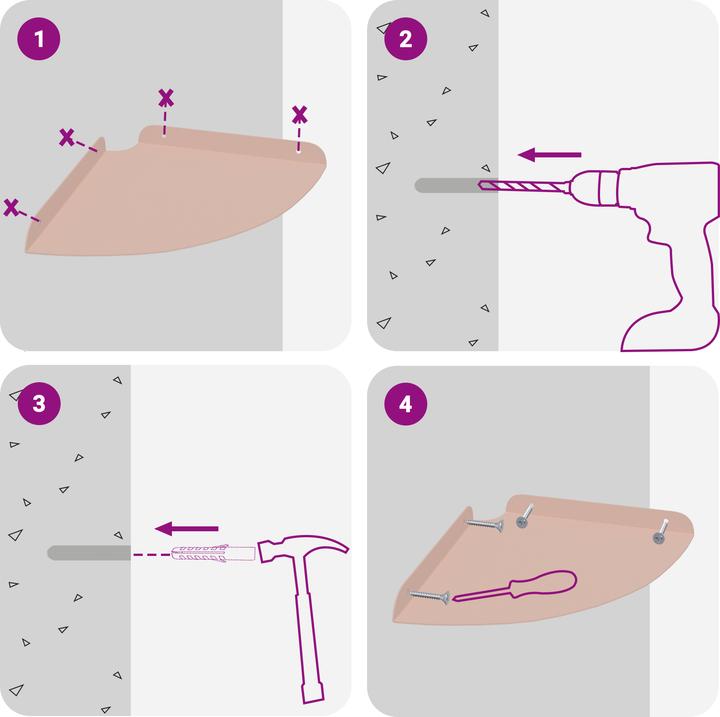 1

2

3

4