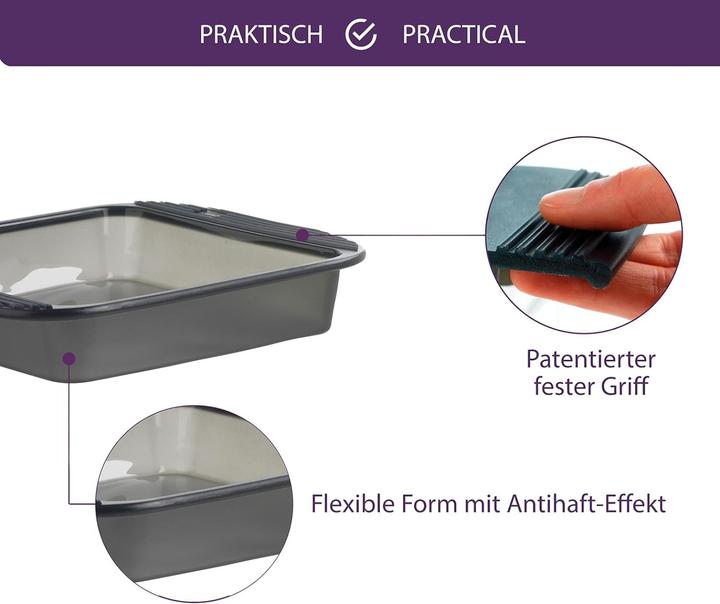 PRAKTISCH PRACTICAL

Patentierter fester Griff

Flexible Form mit Antihaft-Effekt