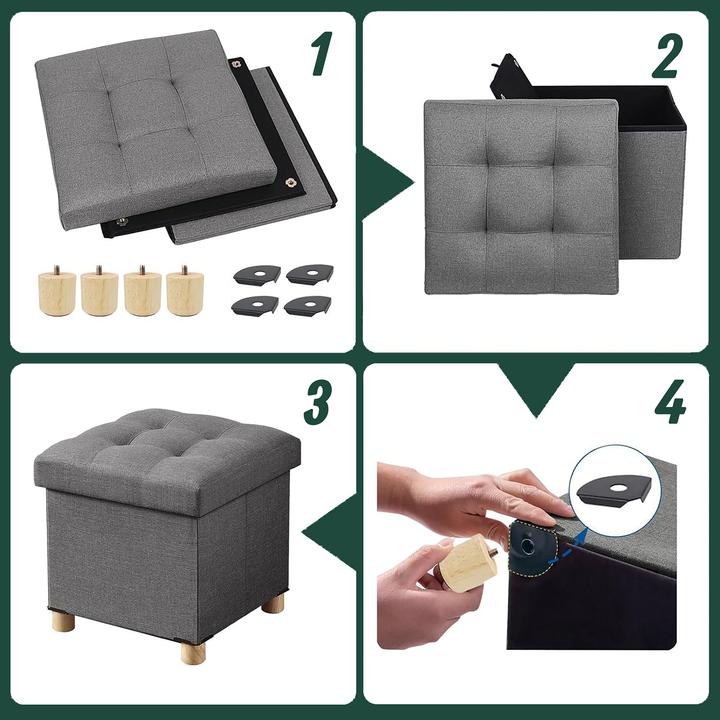 1

2

3

4