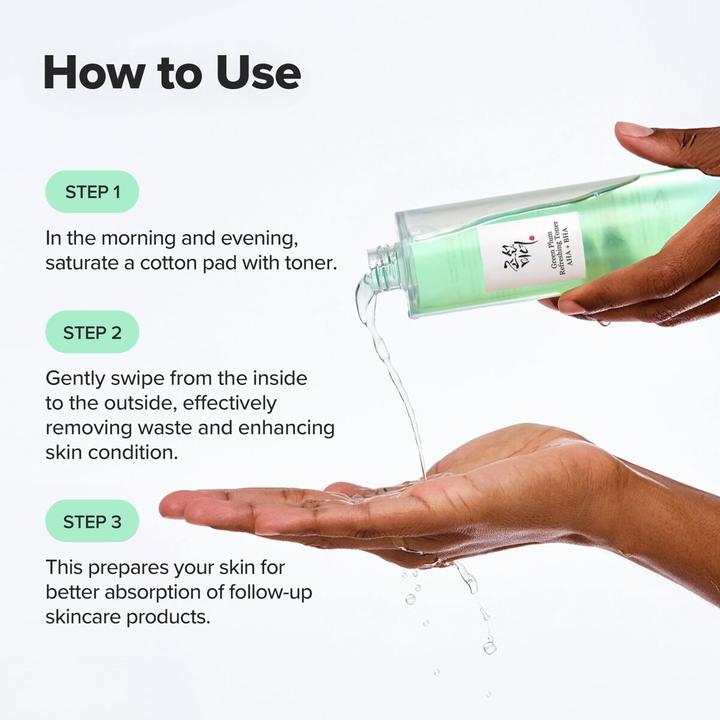 How to Use

STEP 1

In the morning and evening, saturate a cotton pad with toner.

STEP 2

Gently swipe from the inside to the outside, effectively removing waste and enhancing skin condition.

STEP 3

This prepares your skin for better absorption of follow-up skincare products.

조선미녀

Green Plum Refreshing Toner AHA + BHA