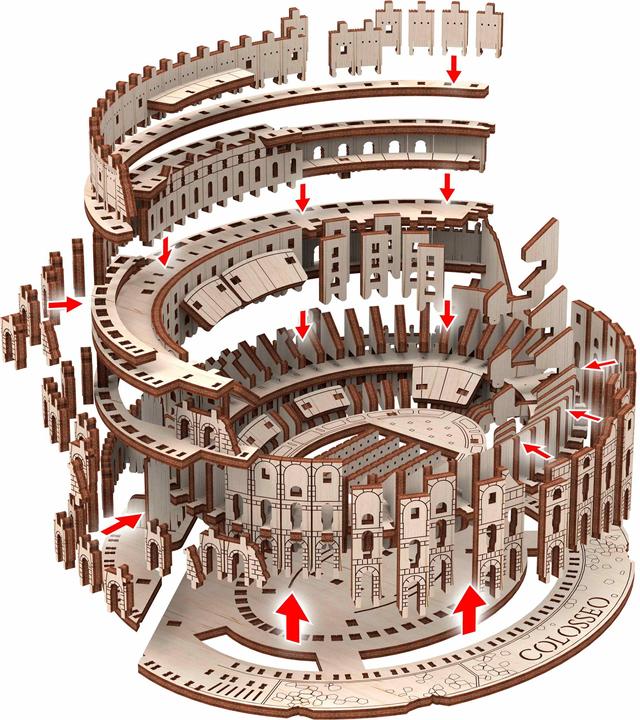 COLOSSEO