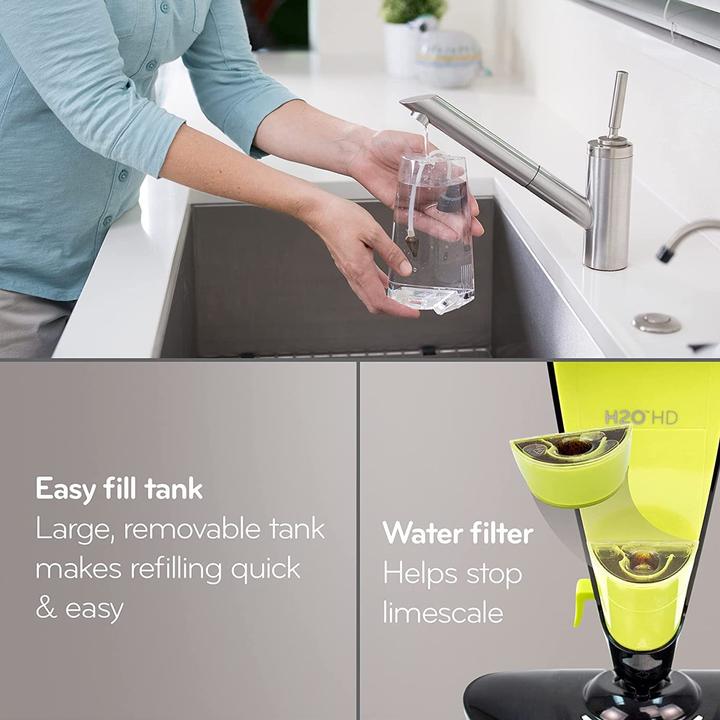 Easy fill tank
Large, removable tank makes refilling quick & easy

H2O HD

Water filter
Helps stop limescale