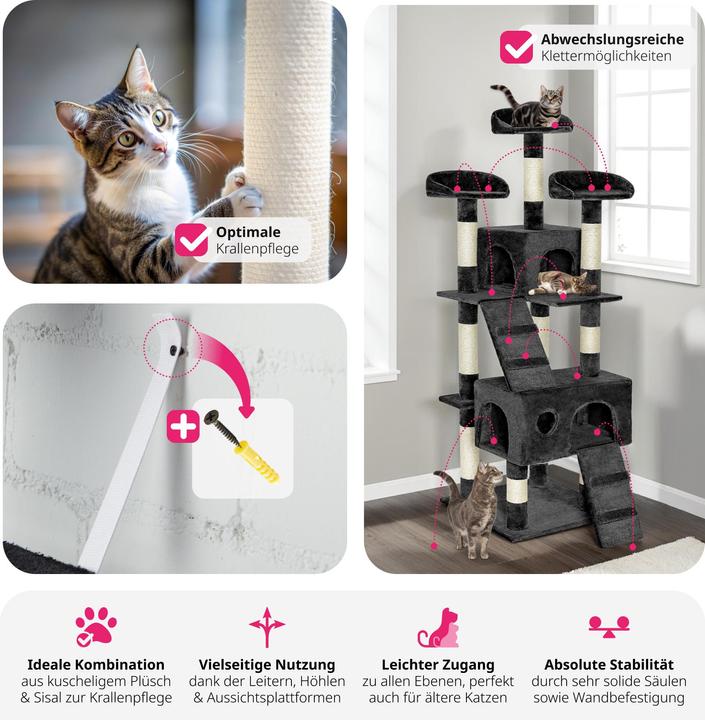 Optimale
Krallenpflege

Abwechslungsreiche
Klettermöglichkeiten

Ideale Kombination
aus kuscheligem Plüsch & Sisal zur Krallenpflege

Vielseitige Nutzung
dank der Leitern, Höhlen & Aussichtsplattformen

Leichter Zugang
zu allen Ebenen, perfekt auch für ältere Katzen

Absolute Stabilität
durch sehr solide Säulen sowie Wandbefestigung