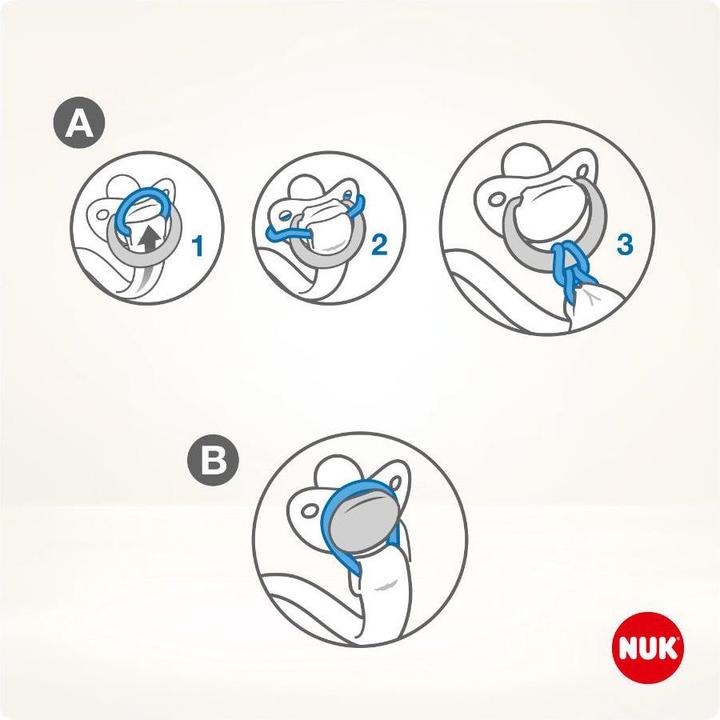 A

1

2

3

B

NUK