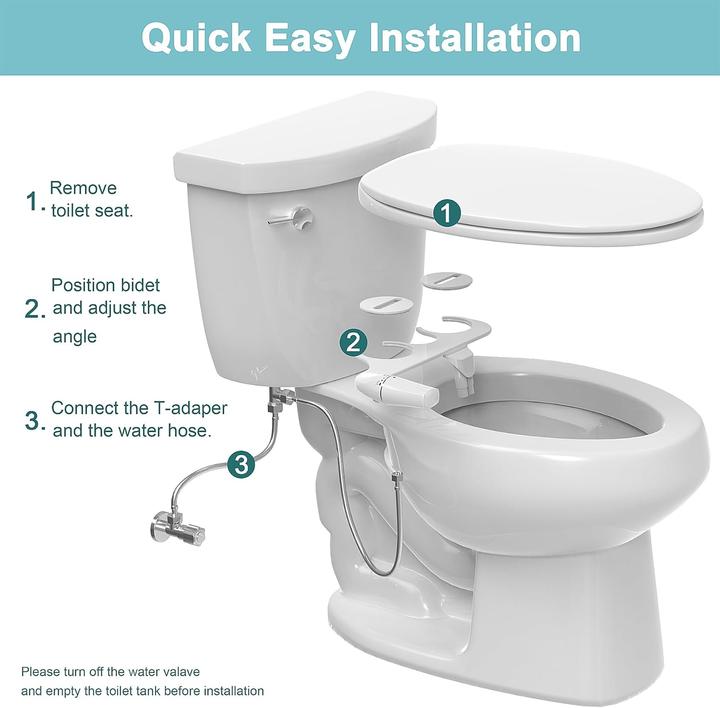 Quick Easy Installation

1. Remove toilet seat.

2. Position bidet and adjust the angle

3. Connect the T-adaper and the water hose.

1

2

3

Please turn off the water valave and empty the toilet tank before installation