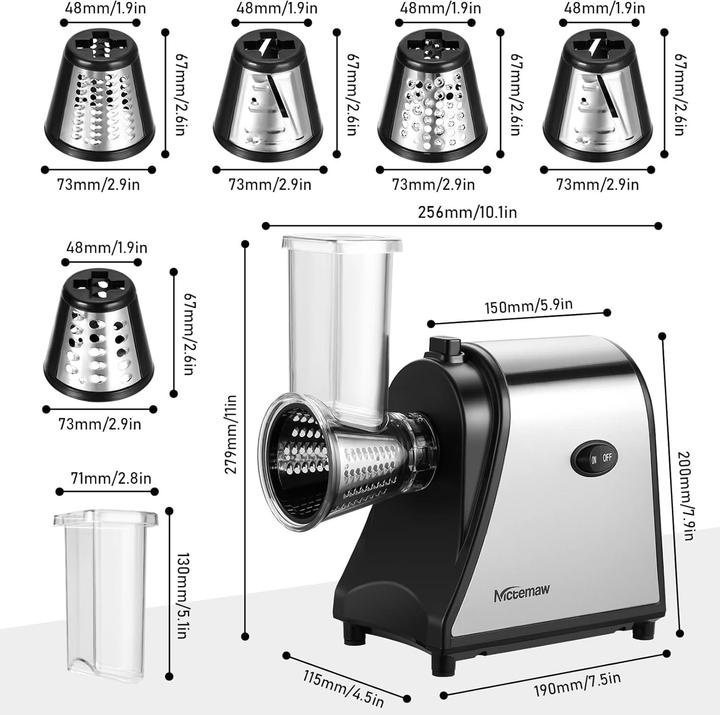 48mm/1.9in
67mm/2.6in
73mm/2.9in

48mm/1.9in
67mm/2.6in
73mm/2.9in

48mm/1.9in
67mm/2.6in
73mm/2.9in

48mm/1.9in
67mm/2.6in
73mm/2.9in

256mm/10.1in

48mm/1.9in
67mm/2.6in
73mm/2.9in

150mm/5.9in

279mm/11in

200mm/7.9in

ON OFF

71mm/2.8in
130mm/5.1in

Nictemaw

115mm/4.5in
190mm/7.5in