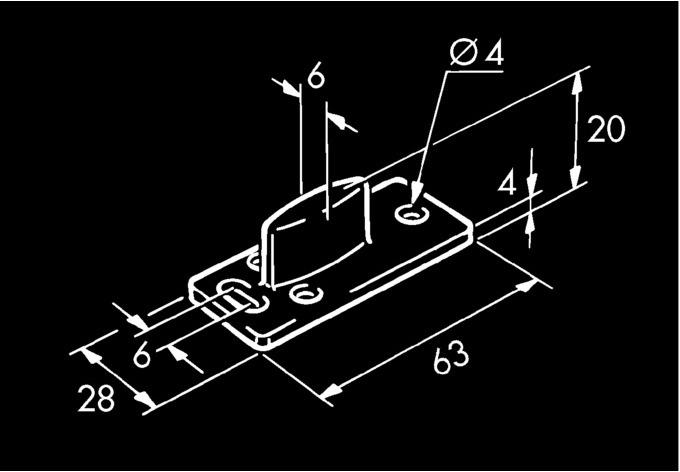 6
Ø 4
20
4
6
28
63